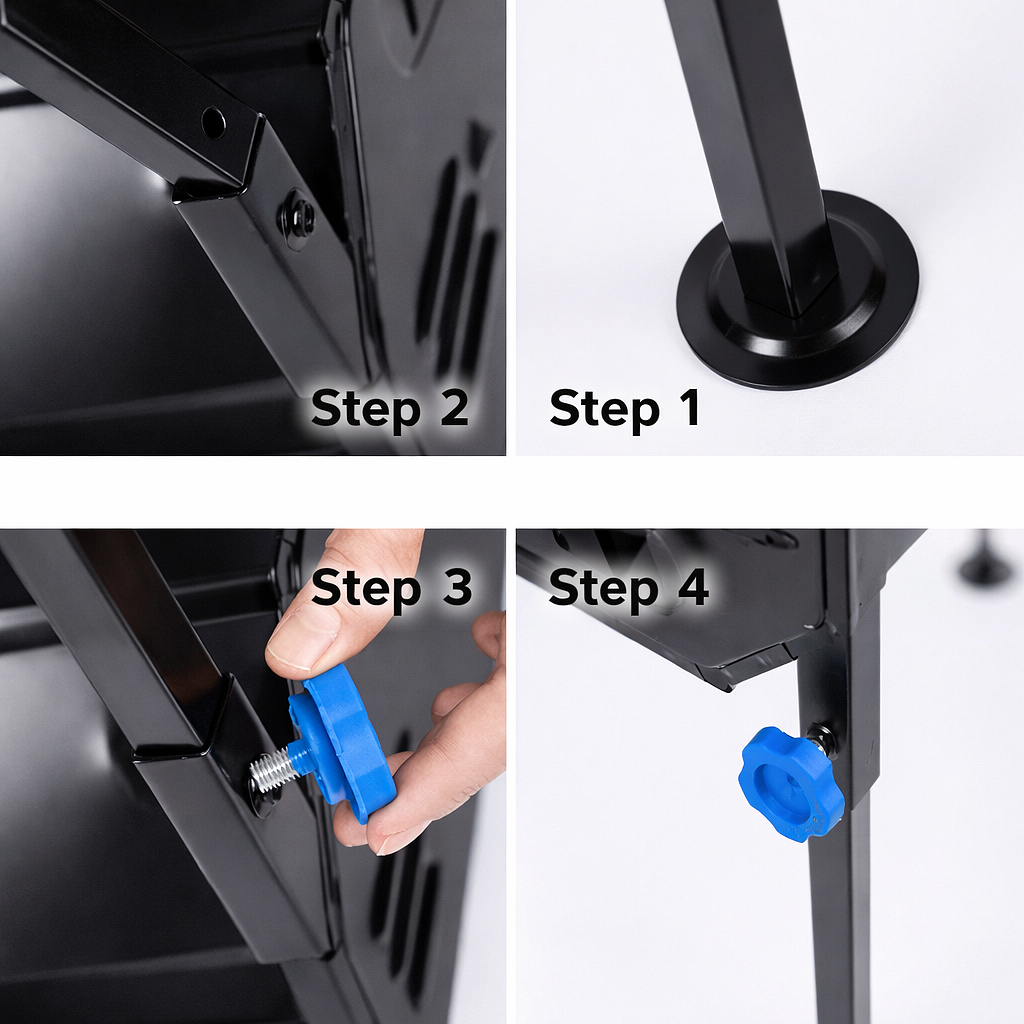 Step 2

Step 1

Step 3

Step 4